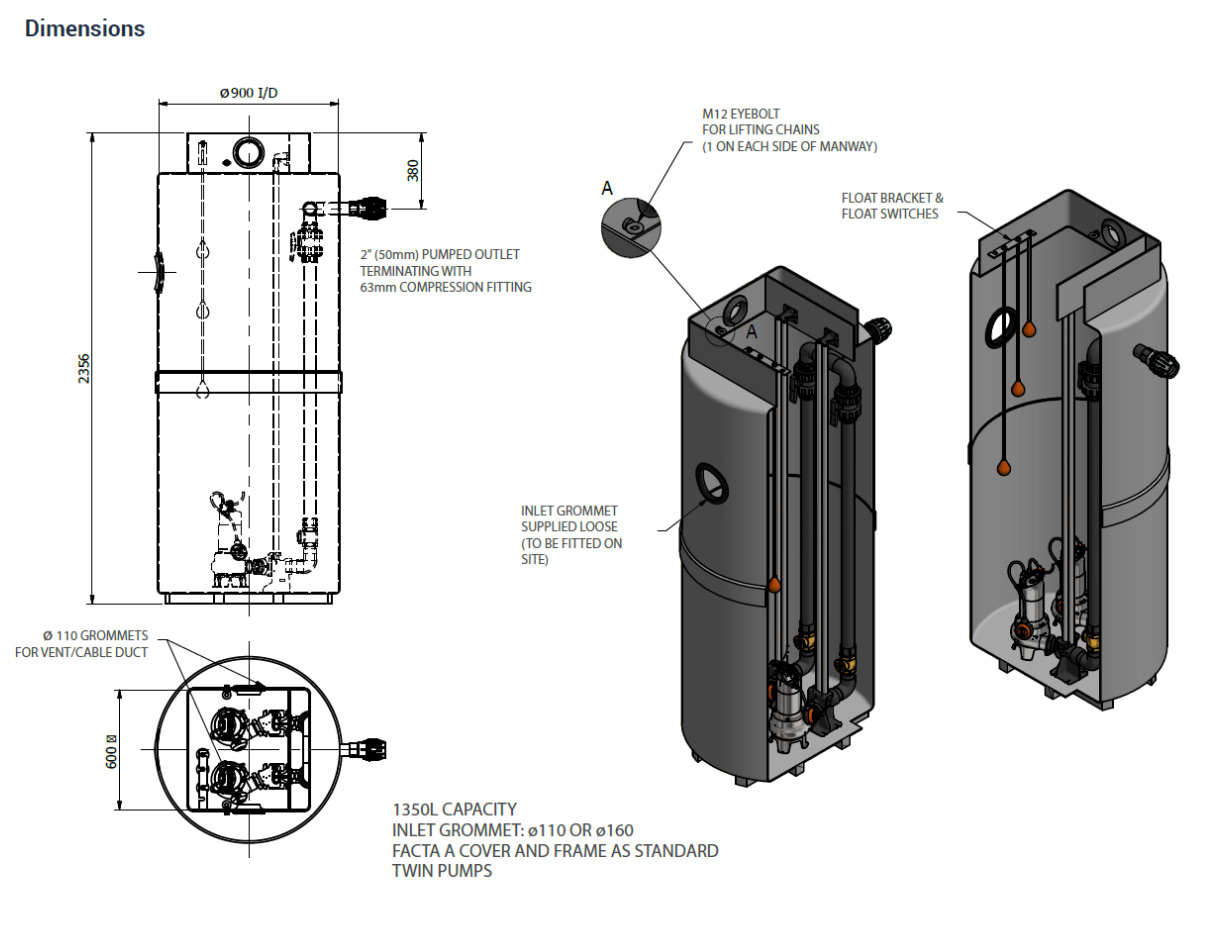 Dimensions

ø900 I/D

380

2356

2" (50mm) PUMPED OUTLET TERMINATING WITH 63mm COMPRESSION FITTING

Ø 110 GROMMETS FOR VENT/CABLE DUCT

600 ⊠

M12 EYEBOLT FOR LIFTING CHAINS (1 ON EACH SIDE OF MANWAY)

A

A

FLOAT BRACKET & FLOAT SWITCHES

INLET GROMMET SUPPLIED LOOSE (TO BE FITTED ON SITE)

1350L CAPACITY
INLET GROMMET: ø110 OR ø160
FACTA A COVER AND FRAME AS STANDARD
TWIN PUMPS